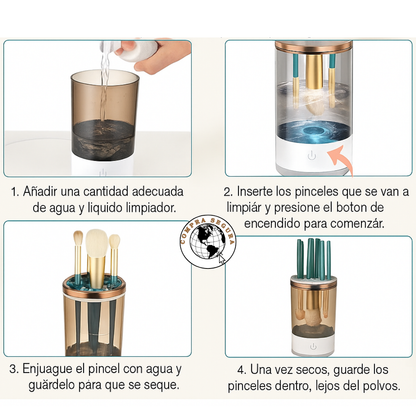 1. Añadir una cantidad adecuada de agua y liquido limpiador.

2. Inserte los pinceles que se van a limpiár y presione el boton de encendido para comenzár.

COMPRA SEGURA

3. Enjuague el pincel con agua y guárdelo pára que se seque.

4. Una vez secos, guarde los pinceles dentro, lejos del polvos.